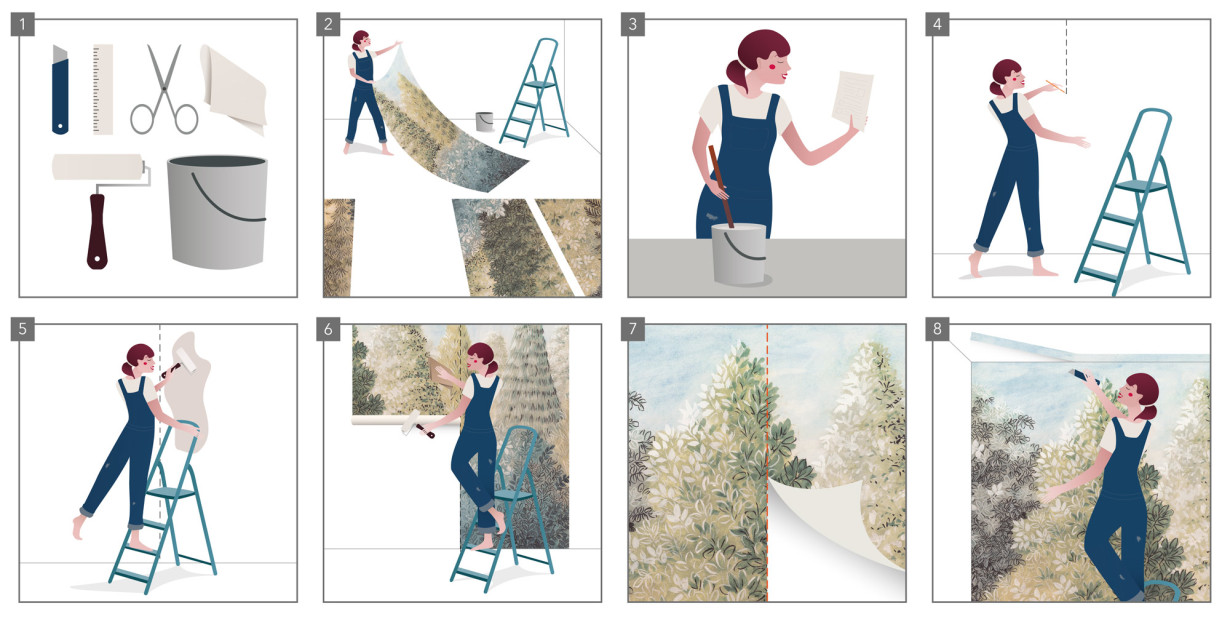 1

2

3

4

5

6

7

8